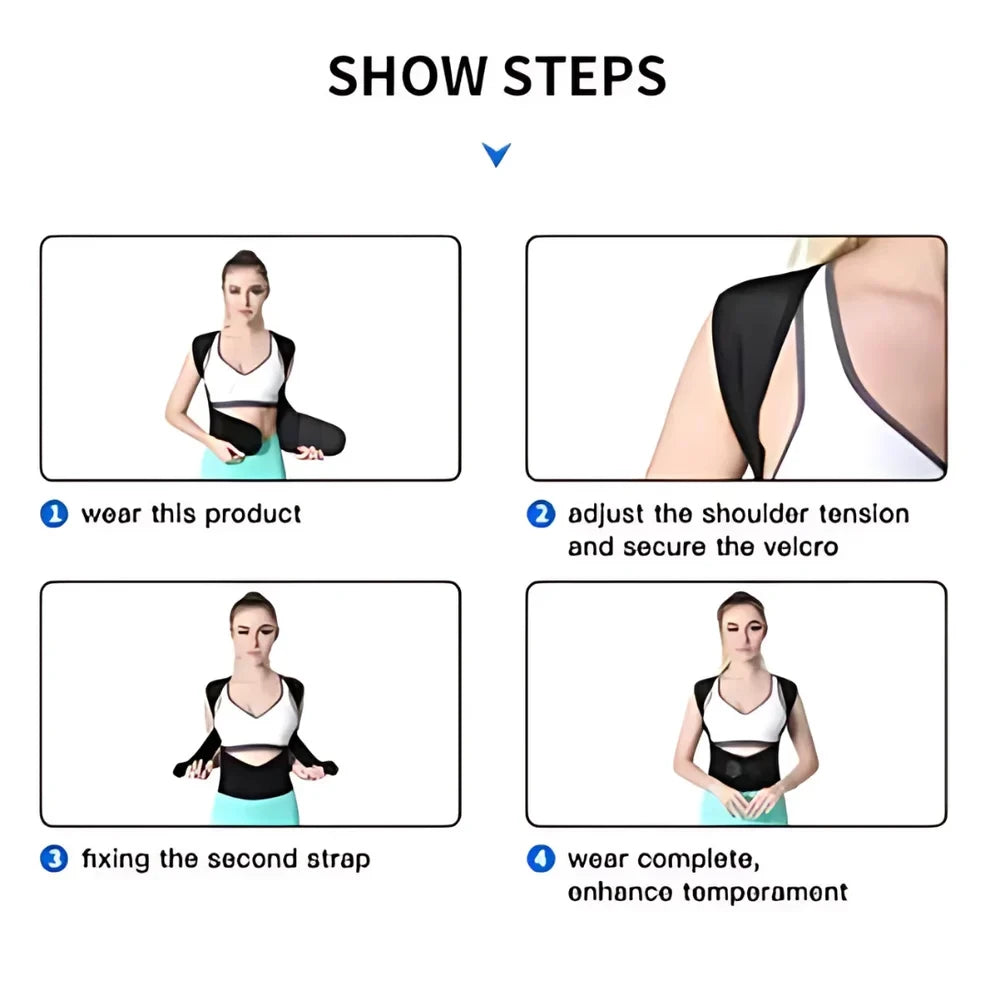 SHOW STEPS

1 wear this product

2 adjust the shoulder tension and secure the velcro

3 fixing the second strap

4 wear complete, enhance temperament